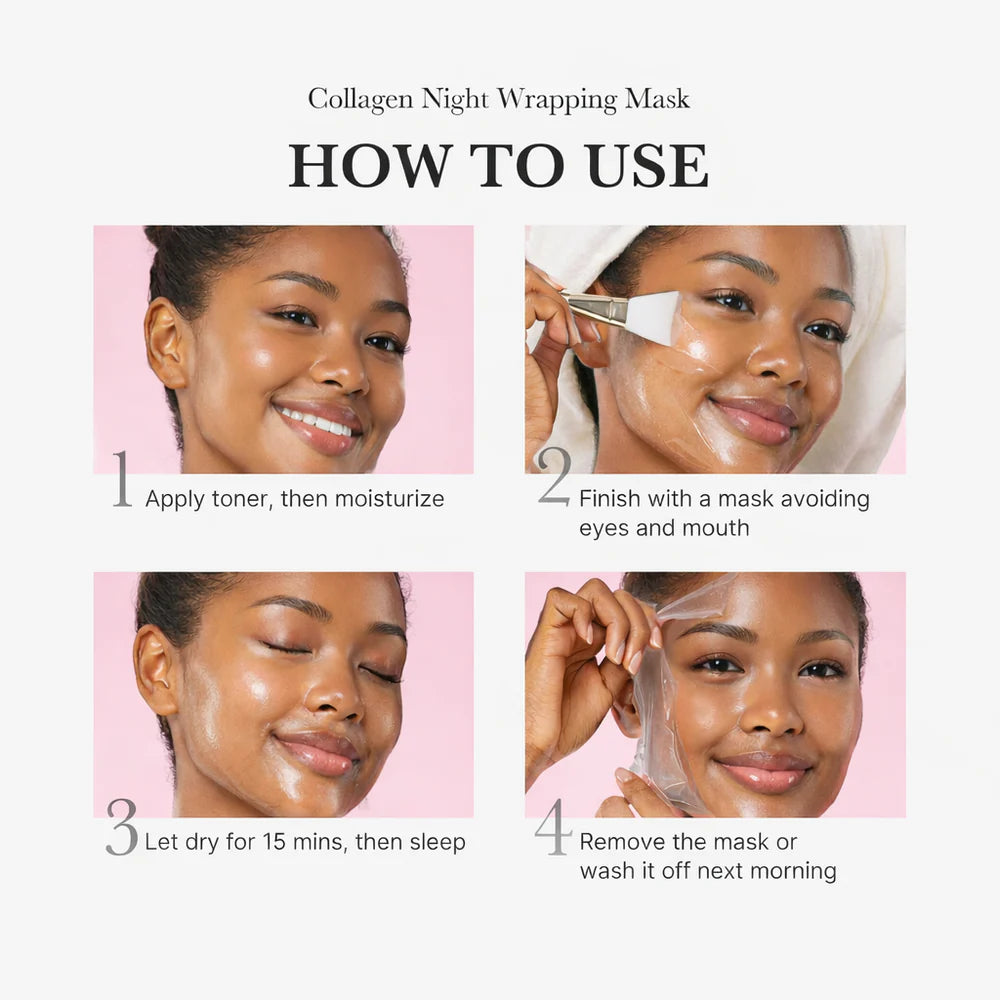 Collagen Night Wrapping Mask

HOW TO USE

1 Apply toner, then moisturize

2 Finish with a mask avoiding eyes and mouth

3 Let dry for 15 mins, then sleep

4 Remove the mask or wash it off next morning